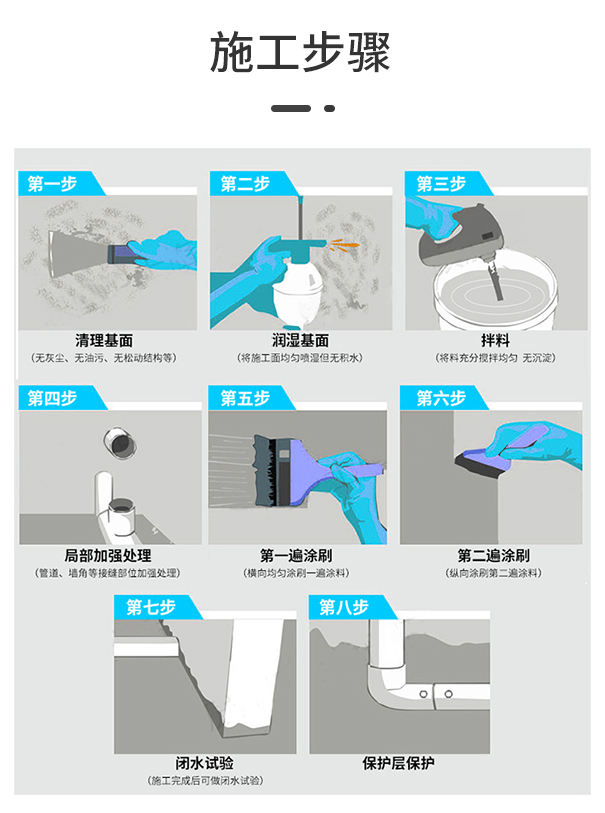 施工步骤

第一步
清理基面
（无灰尘、无油污、无松动结构等）

第二步
润湿基面
（将施工面均匀喷湿但无积水）

第三步
拌料
（将料充分搅拌均匀 无沉淀）

第四步
局部加强处理
（管道、墙角等接缝部位加强处理）

第五步
第一遍涂刷
（横向均匀涂刷一遍涂料）

第六步
第二遍涂刷
（纵向涂刷第二遍涂料）

第七步
闭水试验
（施工完成后可做闭水试验）

第八步
保护层保护