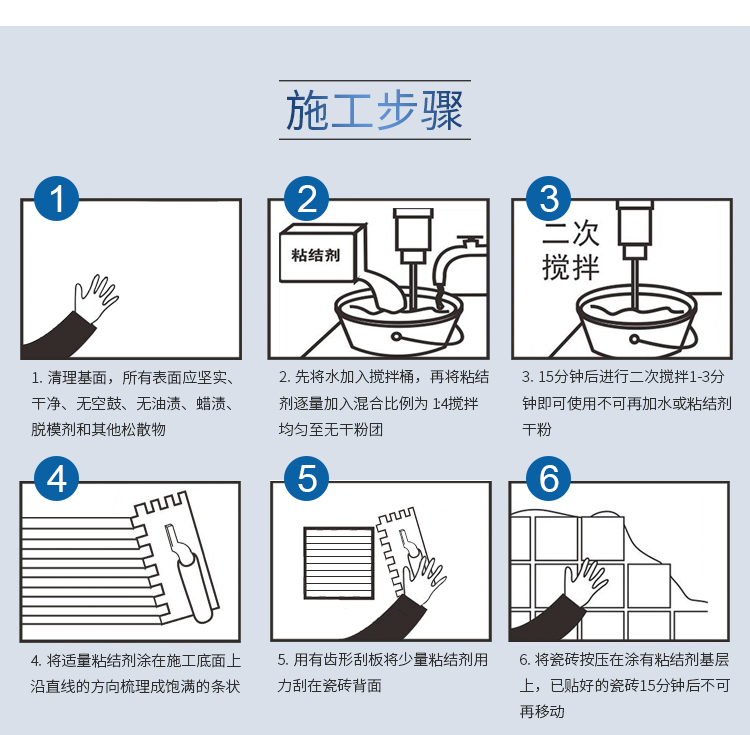 施工步骤

1

1. 清理基面，所有表面应坚实、干净、无空鼓、无油渍、蜡渍、脱模剂和其他松散物

2

粘结剂

2. 先将水加入搅拌桶，再将粘结剂逐量加入混合比例为 1:4搅拌均匀至无干粉团

3

二次搅拌

3. 15分钟后进行二次搅拌1-3分钟即可使用不可再加水或粘结剂干粉

4

4. 将适量粘结剂涂在施工底面上沿直线的方向梳理成饱满的条状

5

5. 用有齿形刮板将少量粘结剂用力刮在瓷砖背面

6

6. 将瓷砖按压在涂有粘结剂基层上，已贴好的瓷砖15分钟后不可再移动